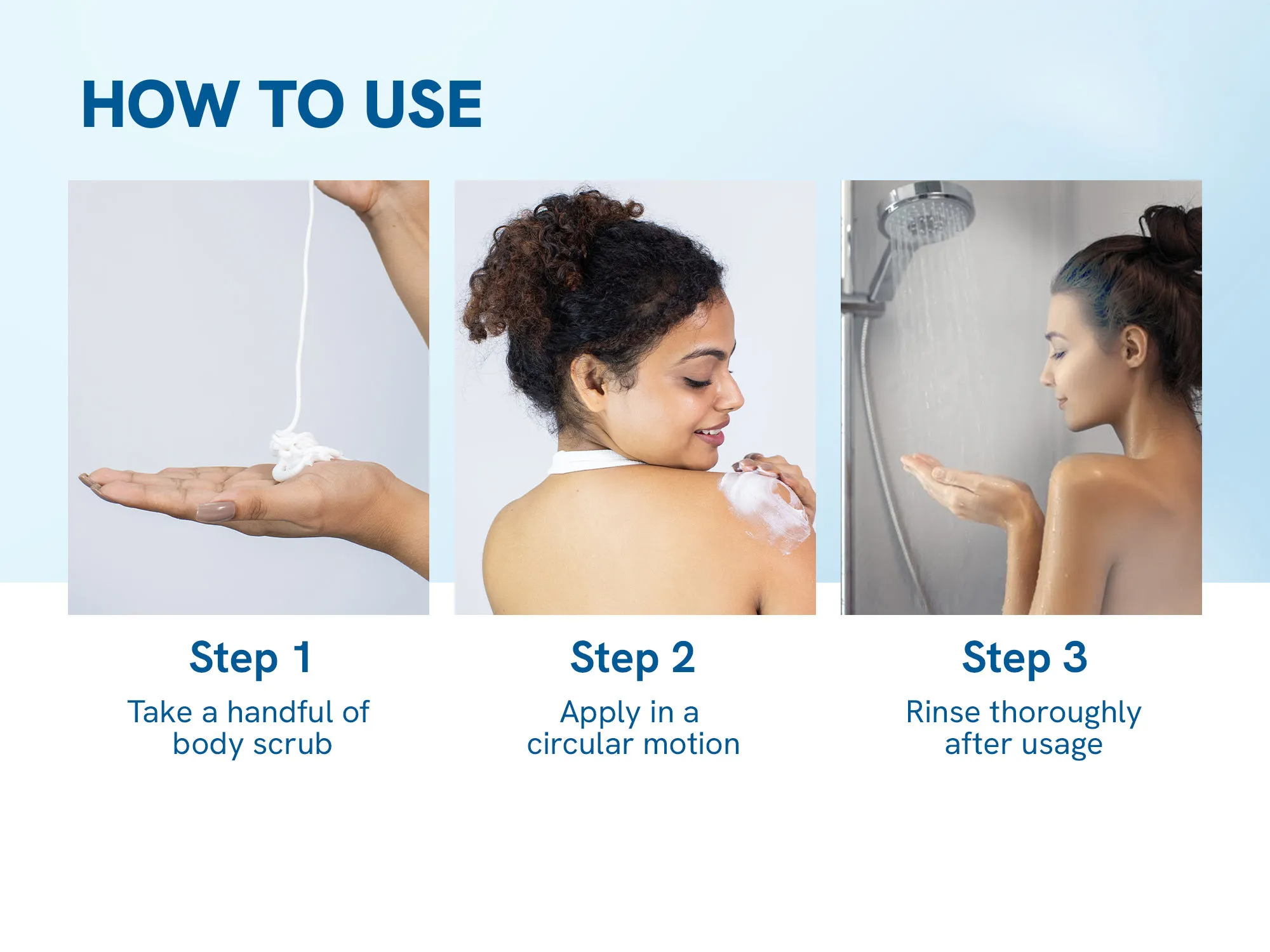 HOW TO USE

Step 1
Take a handful of body scrub

Step 2
Apply in a circular motion

Step 3
Rinse thoroughly after usage